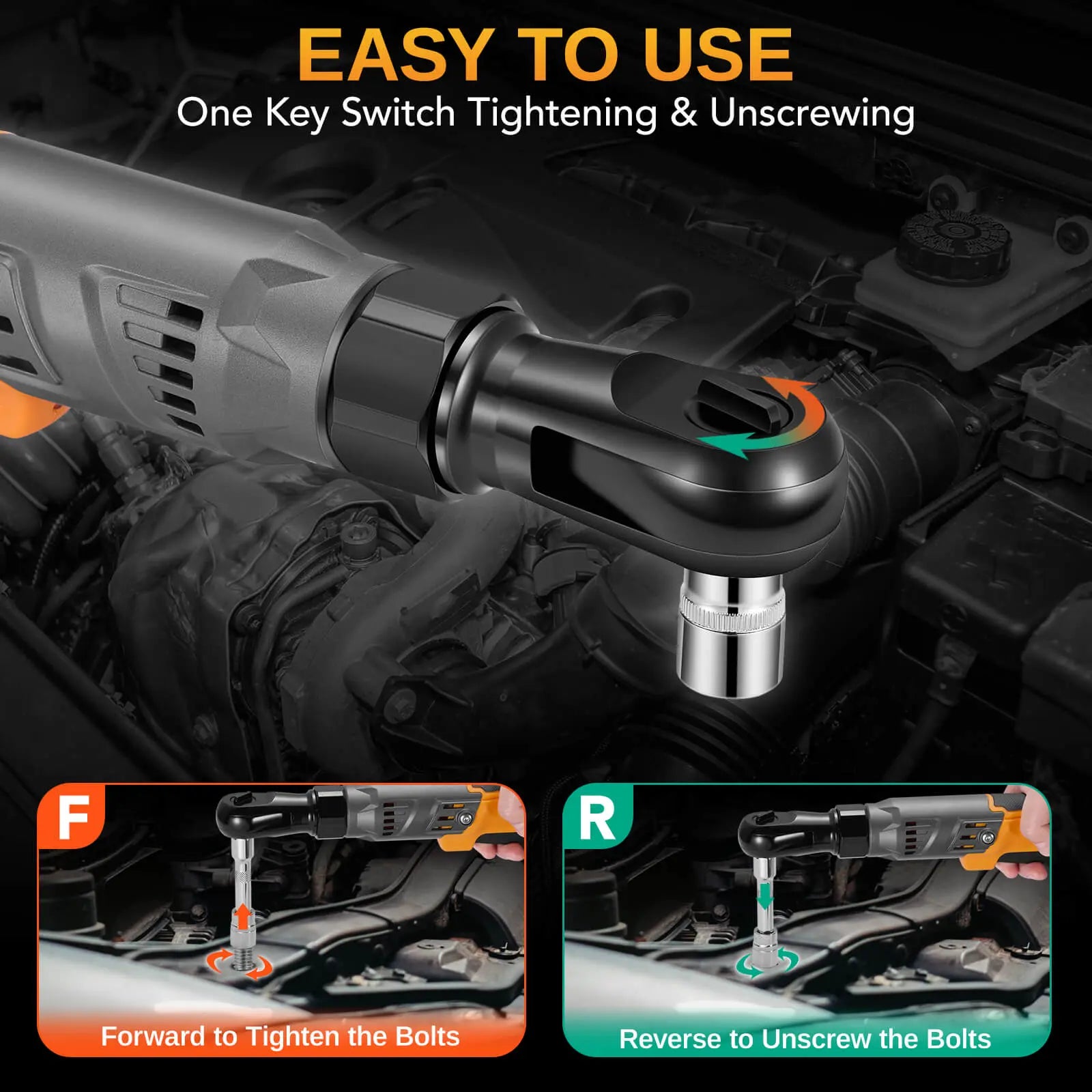 EASY TO USE
One Key Switch Tightening & Unscrewing

F
Forward to Tighten the Bolts

R
Reverse to Unscrew the Bolts