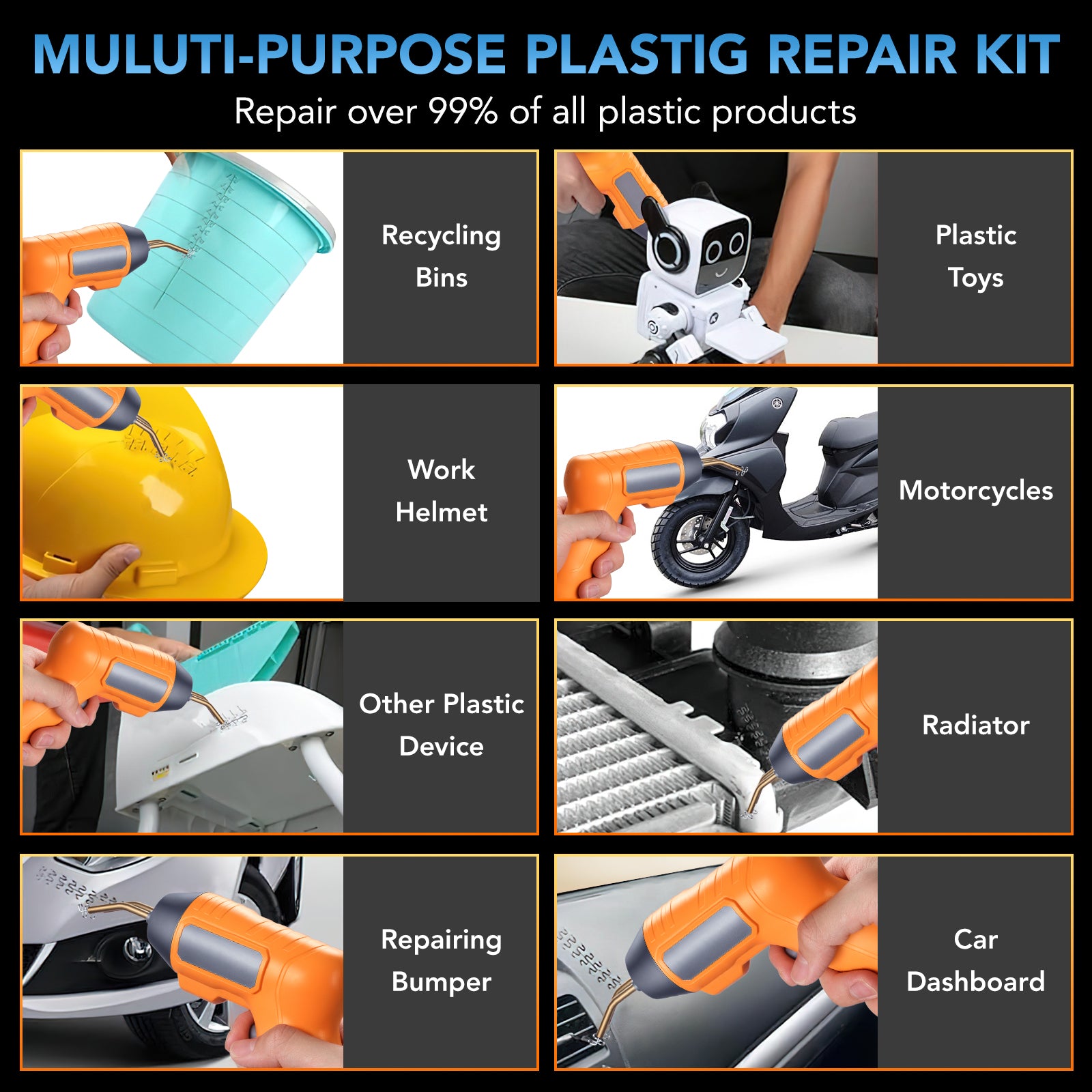 MULUTI-PURPOSE PLASTIG REPAIR KIT
Repair over 99% of all plastic products

Recycling Bins

Plastic Toys

Work Helmet

Motorcycles

Other Plastic Device

Radiator

Repairing Bumper

Car Dashboard