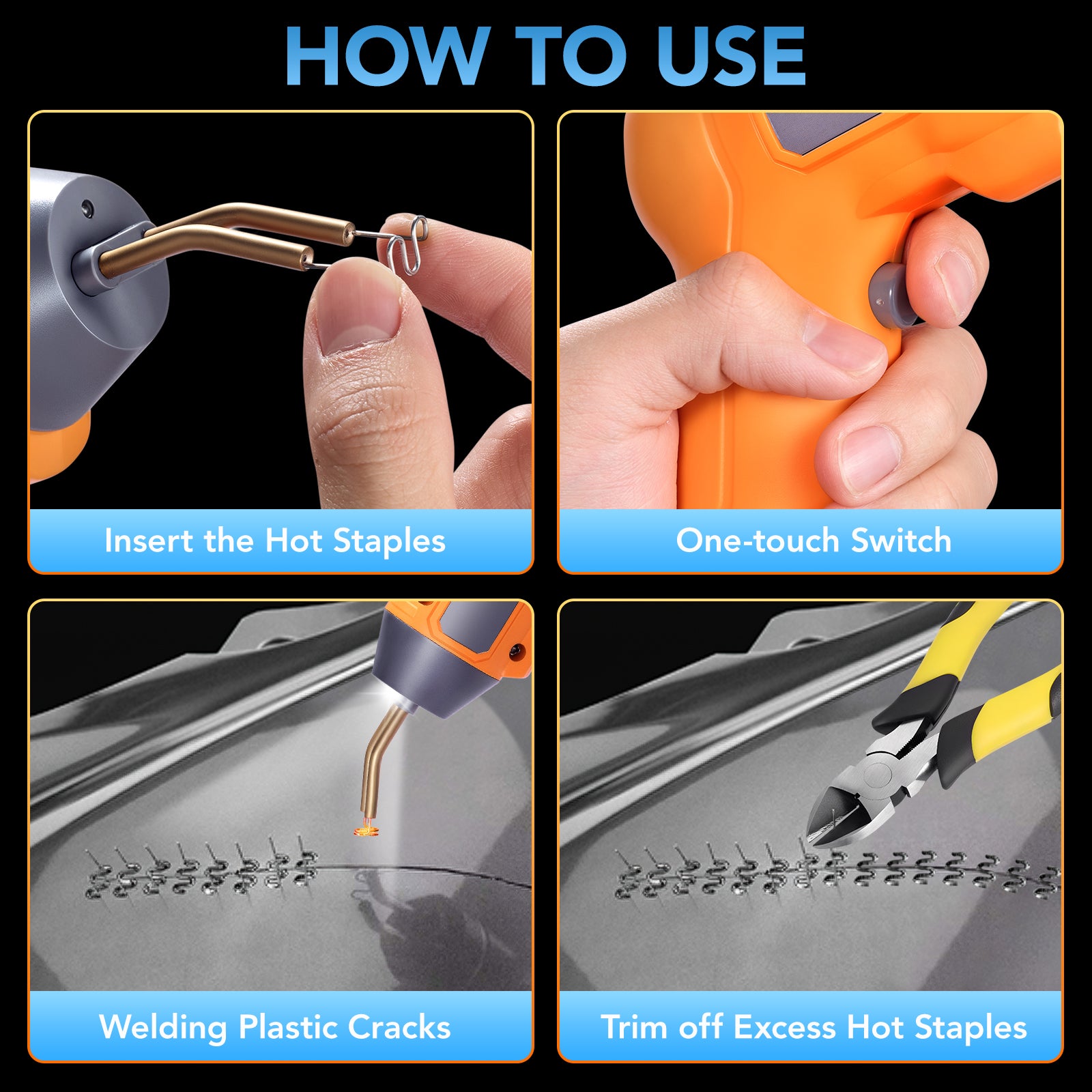 HOW TO USE

Insert the Hot Staples

One-touch Switch

Welding Plastic Cracks

Trim off Excess Hot Staples