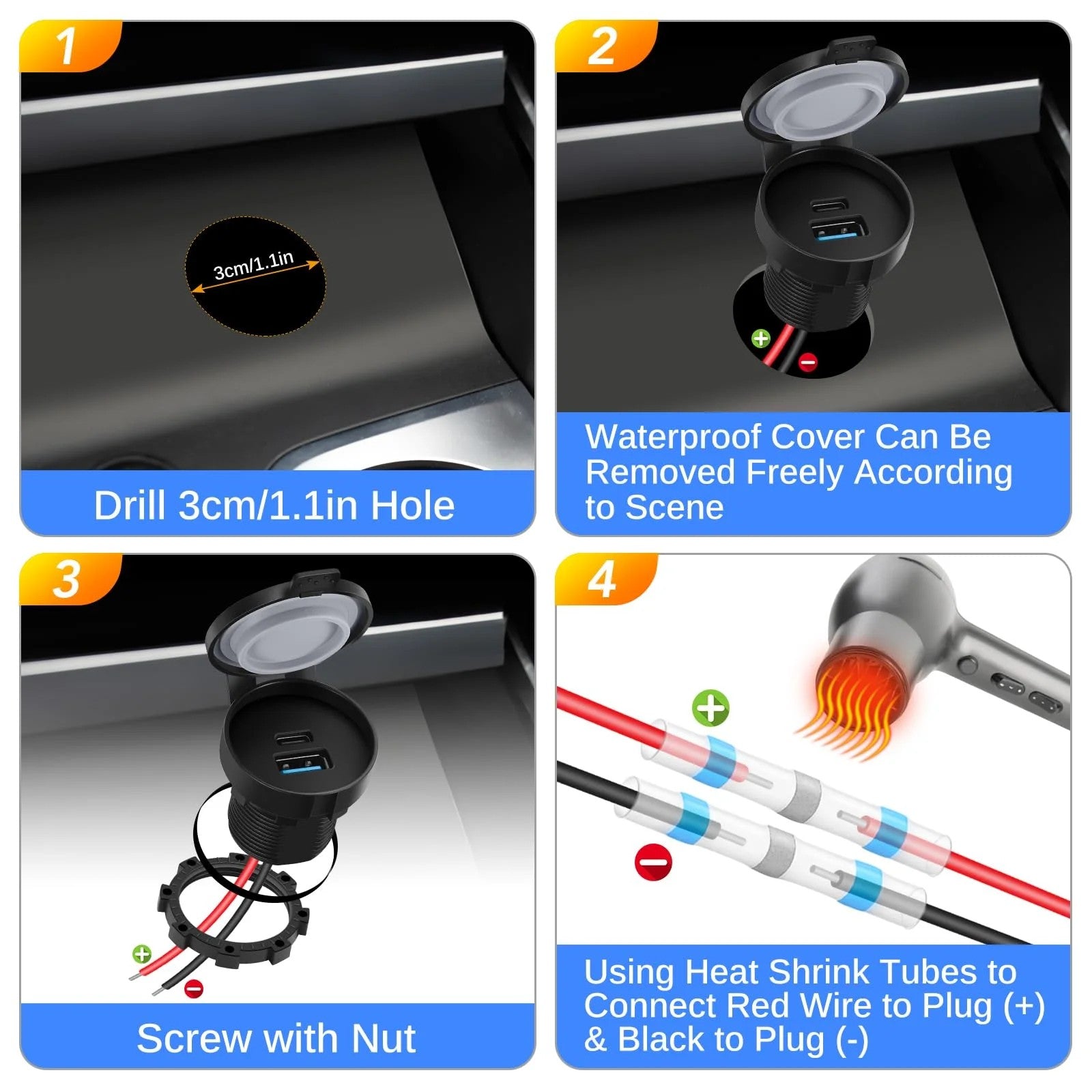 1

3cm/1.1in

Drill 3cm/1.1in Hole

2

Waterproof Cover Can Be Removed Freely According to Scene

3

Screw with Nut

4

Using Heat Shrink Tubes to Connect Red Wire to Plug (+) & Black to Plug (-)