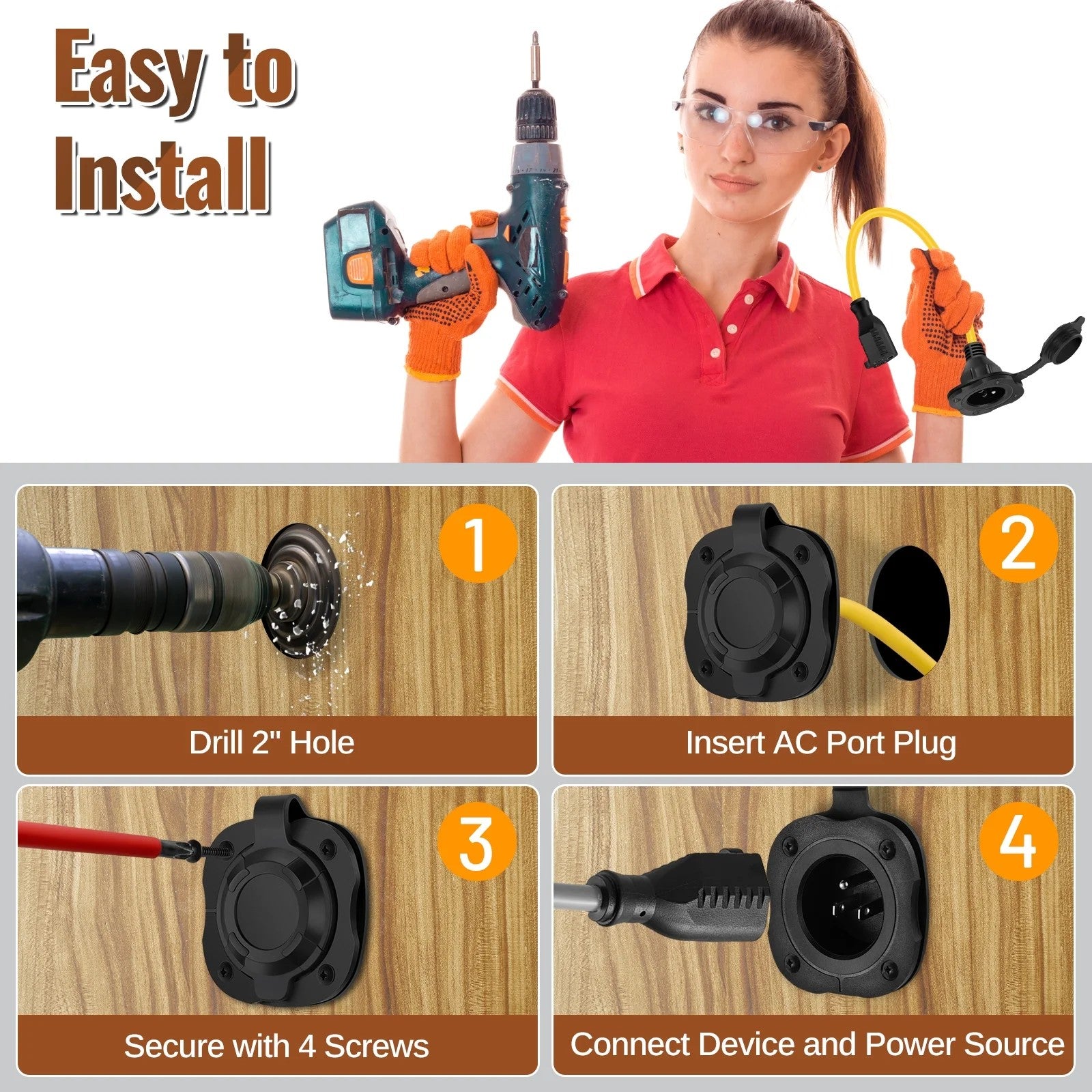 Easy to Install

1

Drill 2" Hole

2

Insert AC Port Plug

3

Secure with 4 Screws

4

Connect Device and Power Source