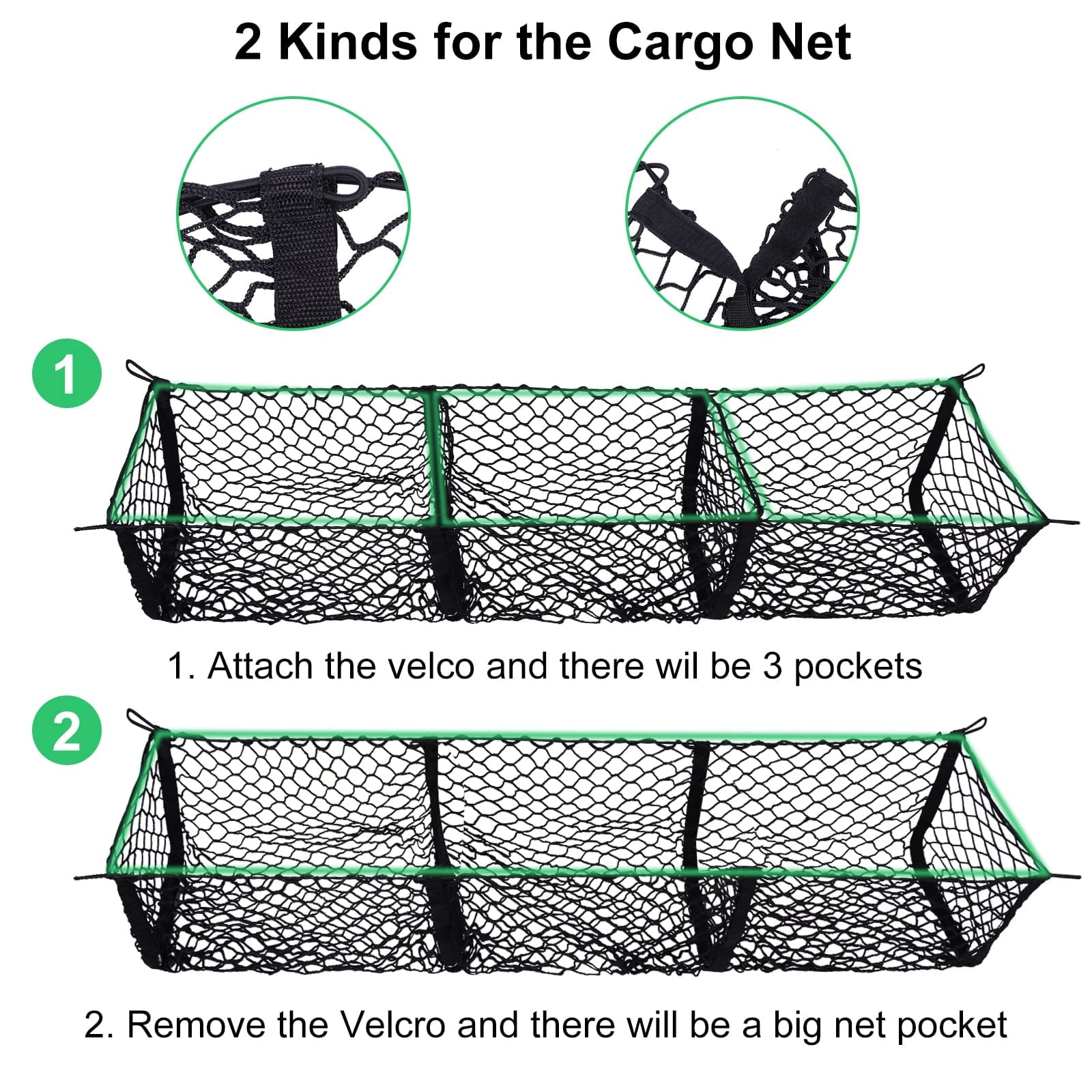 2 Kinds for the Cargo Net

1

1. Attach the velco and there wil be 3 pockets

2

2. Remove the Velcro and there will be a big net pocket