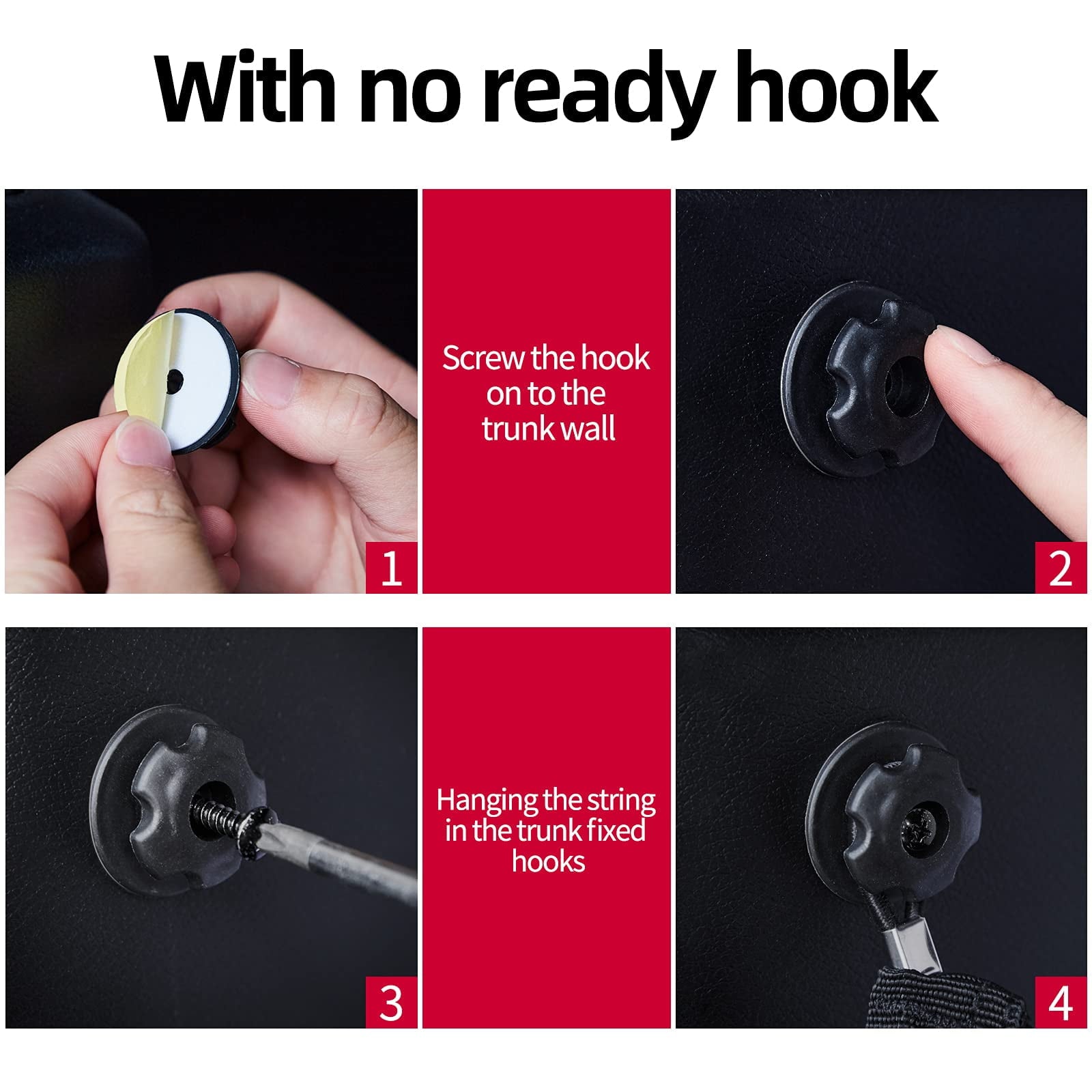 With no ready hook

1

Screw the hook on to the trunk wall

2

3

Hanging the string in the trunk fixed hooks

4