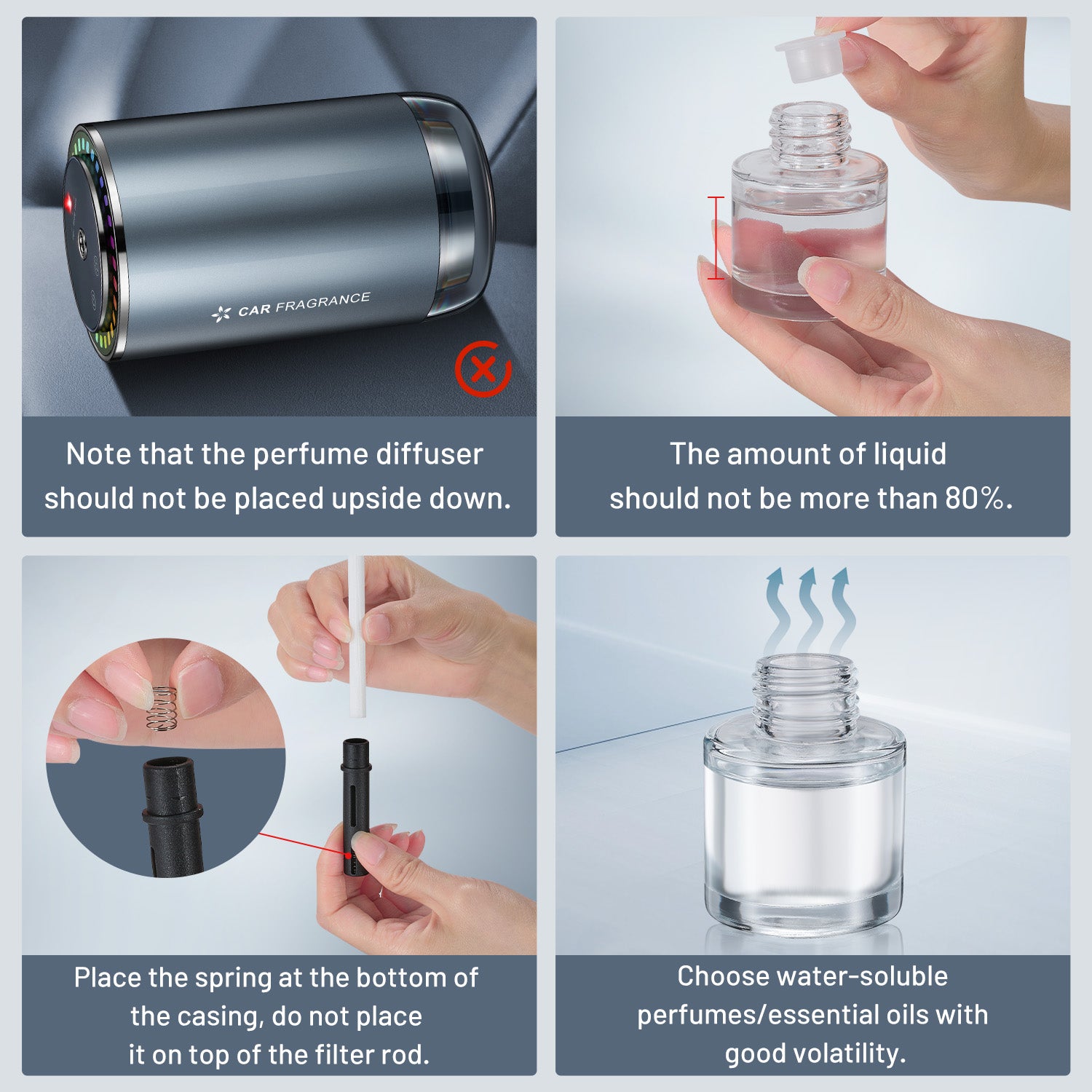 CAR FRAGRANCE

Note that the perfume diffuser should not be placed upside down.

The amount of liquid should not be more than 80%.

Place the spring at the bottom of the casing, do not place it on top of the filter rod.

Choose water-soluble perfumes/essential oils with good volatility.